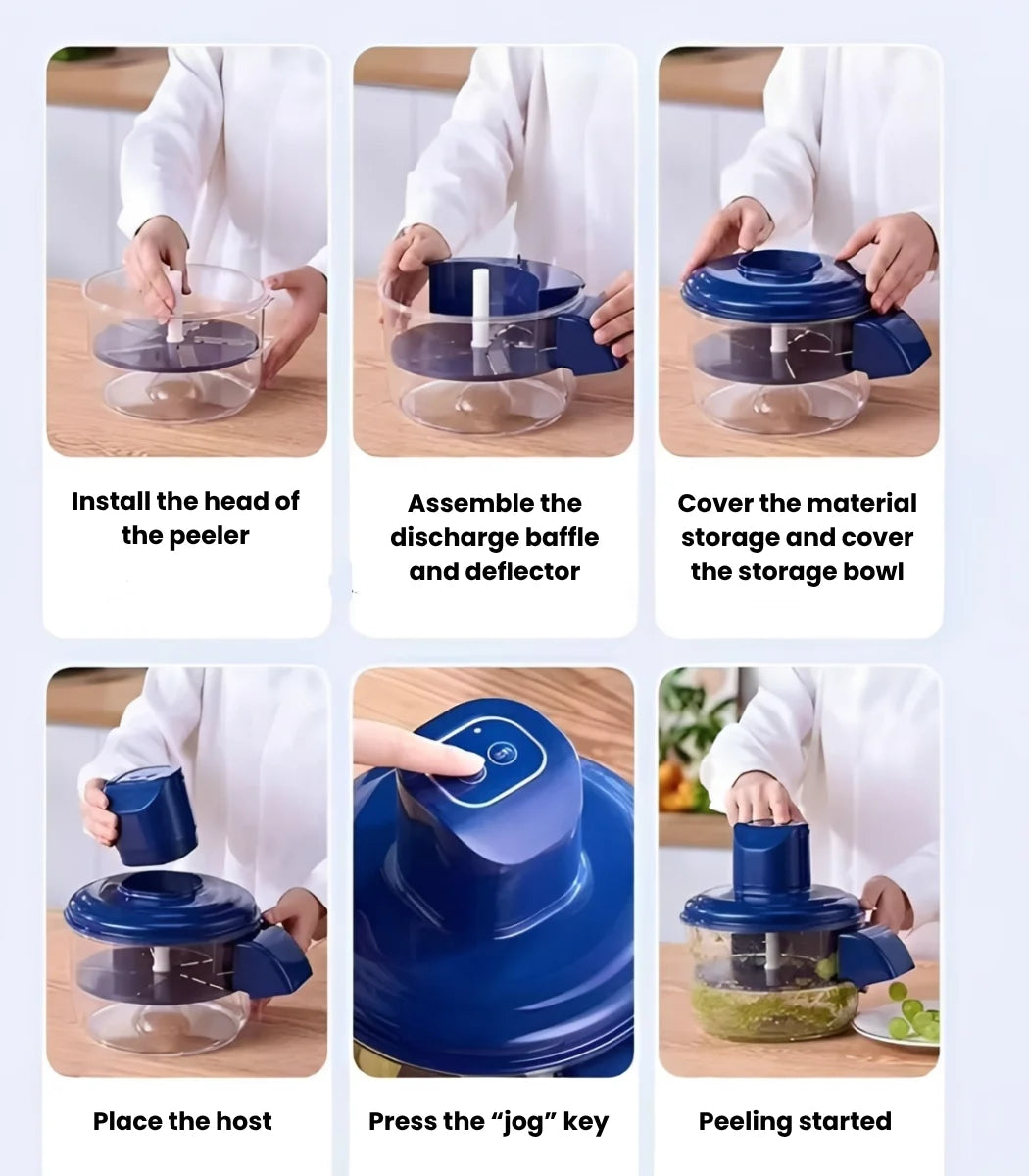 Install the head of the peeler

Assemble the discharge baffle and deflector

Cover the material storage and cover the storage bowl

Place the host

Press the “jog” key

Peeling started